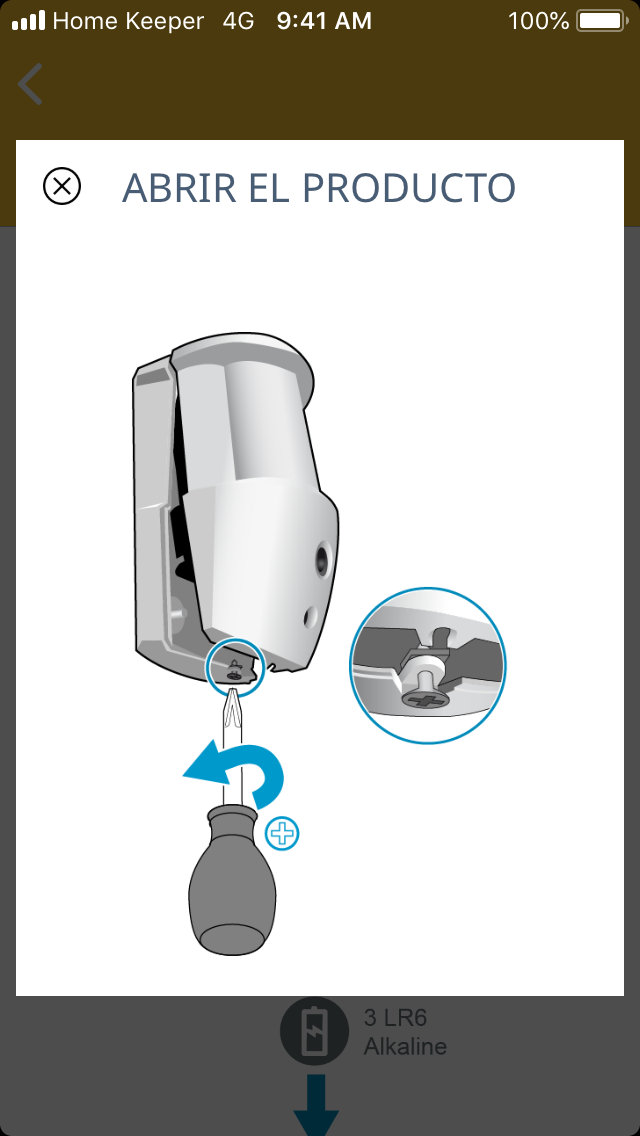 Home Keeper 4G 9:41 AM 100%

ABRIR EL PRODUCTO

3 LR6
Alkaline